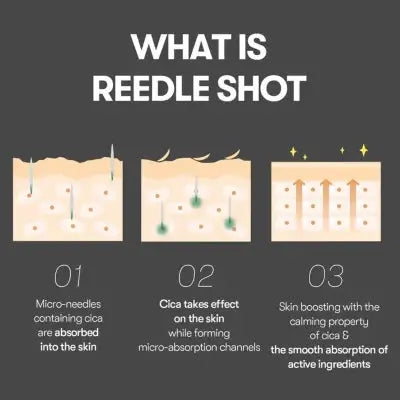 WHAT IS
REEDLE SHOT

01
Micro-needles containing cica are absorbed into the skin

02
Cica takes effect on the skin while forming micro-absorption channels

03
Skin boosting with the calming property of cica & the smooth absorption of active ingredients