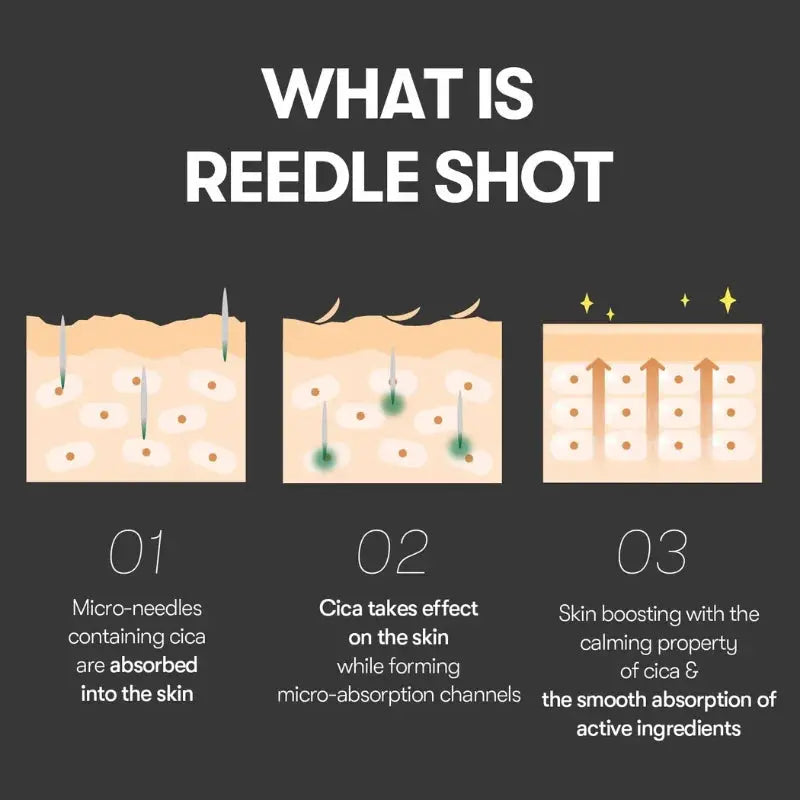 WHAT IS REEDLE SHOT

01

Micro-needles containing cica are absorbed into the skin

02

Cica takes effect on the skin while forming micro-absorption channels

03

Skin boosting with the calming property of cica & the smooth absorption of active ingredients