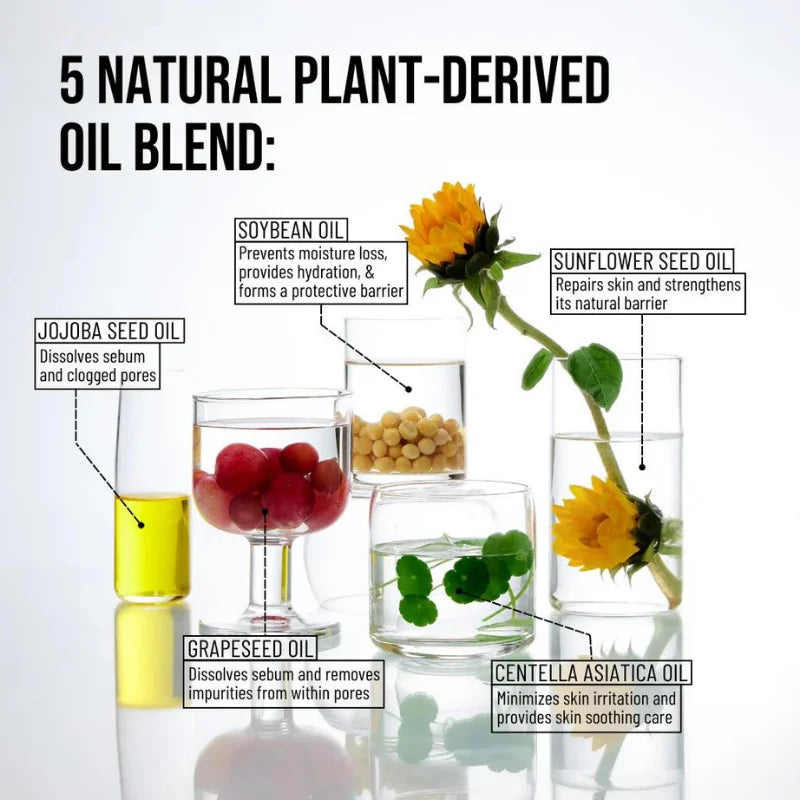 5 NATURAL PLANT-DERIVED OIL BLEND:

SOYBEAN OIL
Prevents moisture loss, provides hydration, & forms a protective barrier

SUNFLOWER SEED OIL
Repairs skin and strengthens its natural barrier

JOJOBA SEED OIL
Dissolves sebum and clogged pores

GRAPESEED OIL
Dissolves sebum and removes impurities from within pores

CENTELLA ASIATICA OIL
Minimizes skin irritation and provides skin soothing care