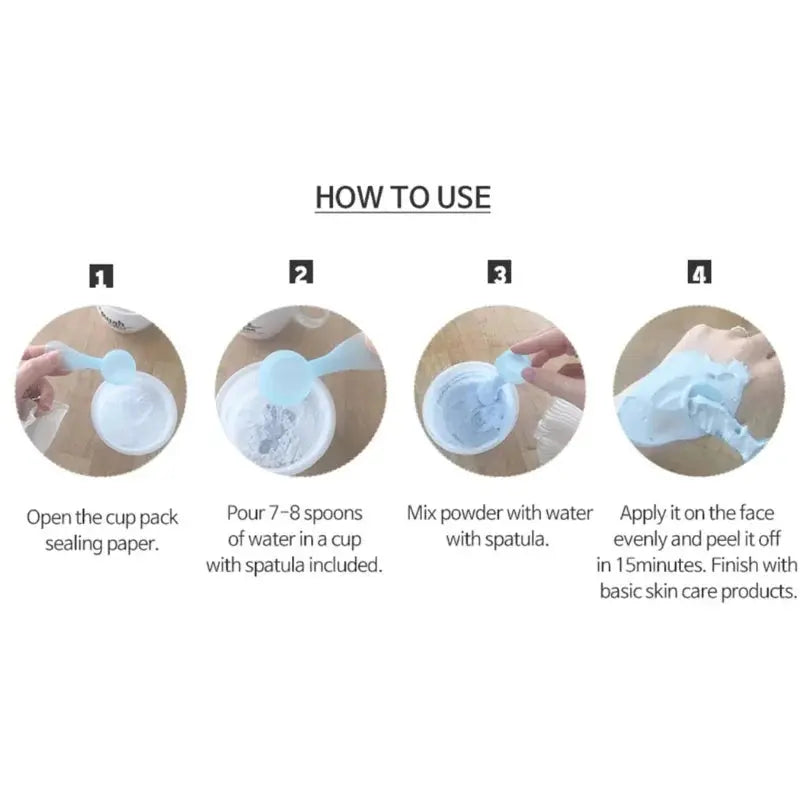 HOW TO USE

1

Open the cup pack sealing paper.

2

Pour 7-8 spoons of water in a cup with spatula included.

3

Mix powder with water with spatula.

4

Apply it on the face evenly and peel it off in 15minutes. Finish with basic skin care products.