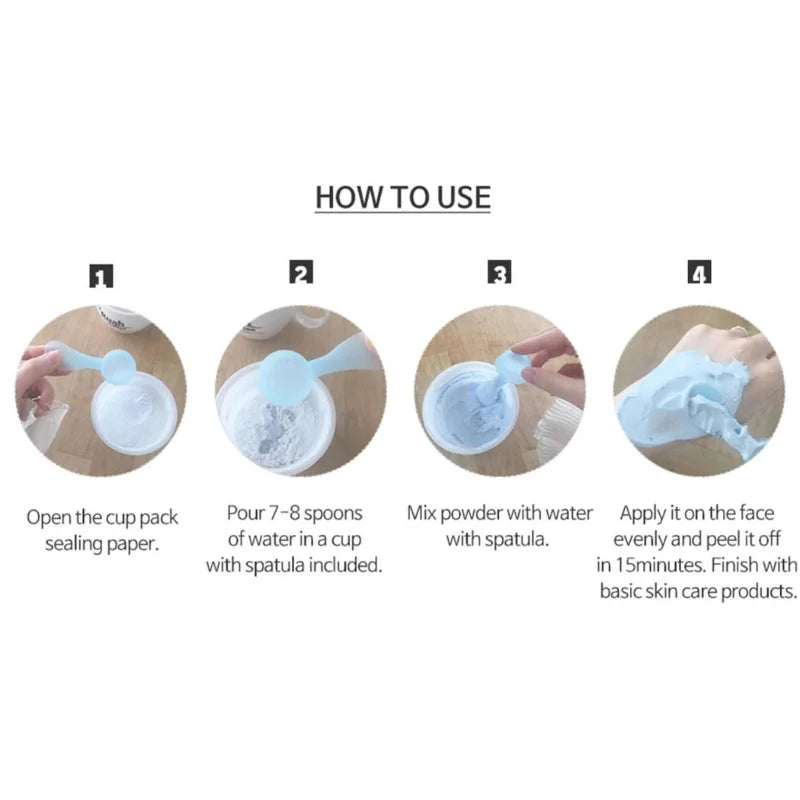 HOW TO USE

1

Open the cup pack sealing paper.

2

Pour 7-8 spoons of water in a cup with spatula included.

3

Mix powder with water with spatula.

4

Apply it on the face evenly and peel it off in 15minutes. Finish with basic skin care products.