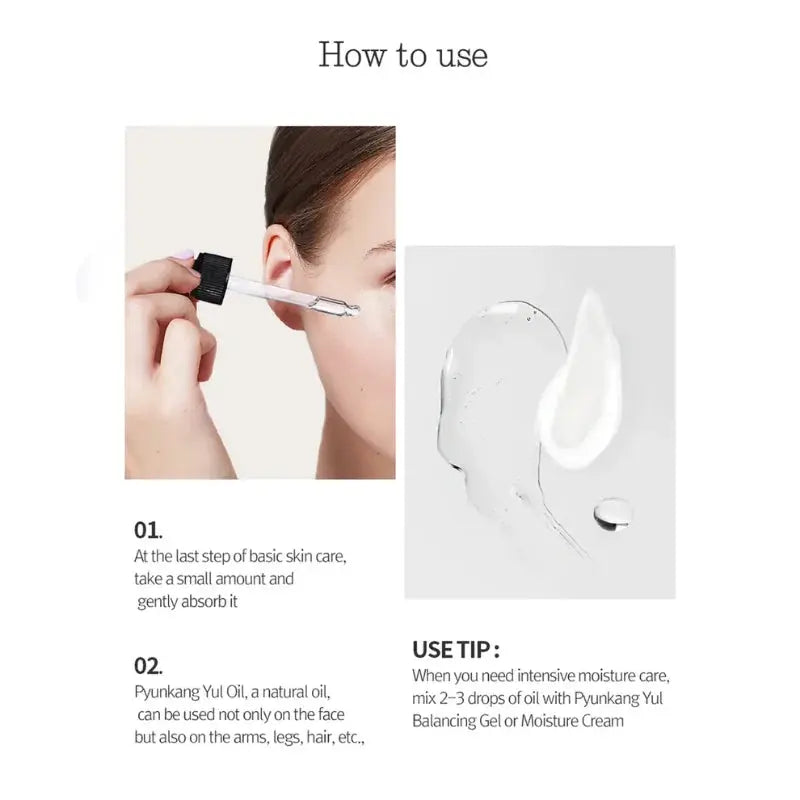 How to use

01.
At the last step of basic skin care, take a small amount and gently absorb it

02.
Pyunkang Yul Oil, a natural oil, can be used not only on the face but also on the arms, legs, hair, etc.,

USE TIP :
When you need intensive moisture care, mix 2-3 drops of oil with Pyunkang Yul Balancing Gel or Moisture Cream